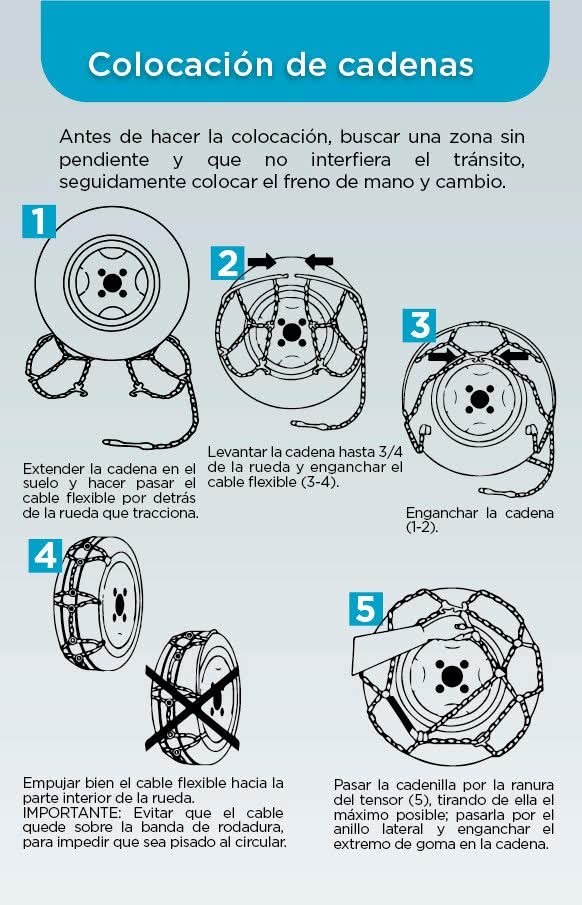 Colocación de cadenas

Antes de hacer la colocación, buscar una zona sin pendiente y que no interfiera el tránsito, seguidamente colocar el freno de mano y cambio.

1

Extender la cadena en el suelo y hacer pasar el cable flexible por detrás de la rueda que tracciona.

2

Levantar la cadena hasta 3/4 de la rueda y enganchar el cable flexible (3-4).

3

Enganchar la cadena (1-2).

4

Empujar bien el cable flexible hacia la parte interior de la rueda.
IMPORTANTE: Evitar que el cable quede sobre la banda de rodadura, para impedir que sea pisado al circular.

5

Pasar la cadenilla por la ranura del tensor (5), tirando de ella el máximo posible; pasarla por el anillo lateral y enganchar el extremo de goma en la cadena.